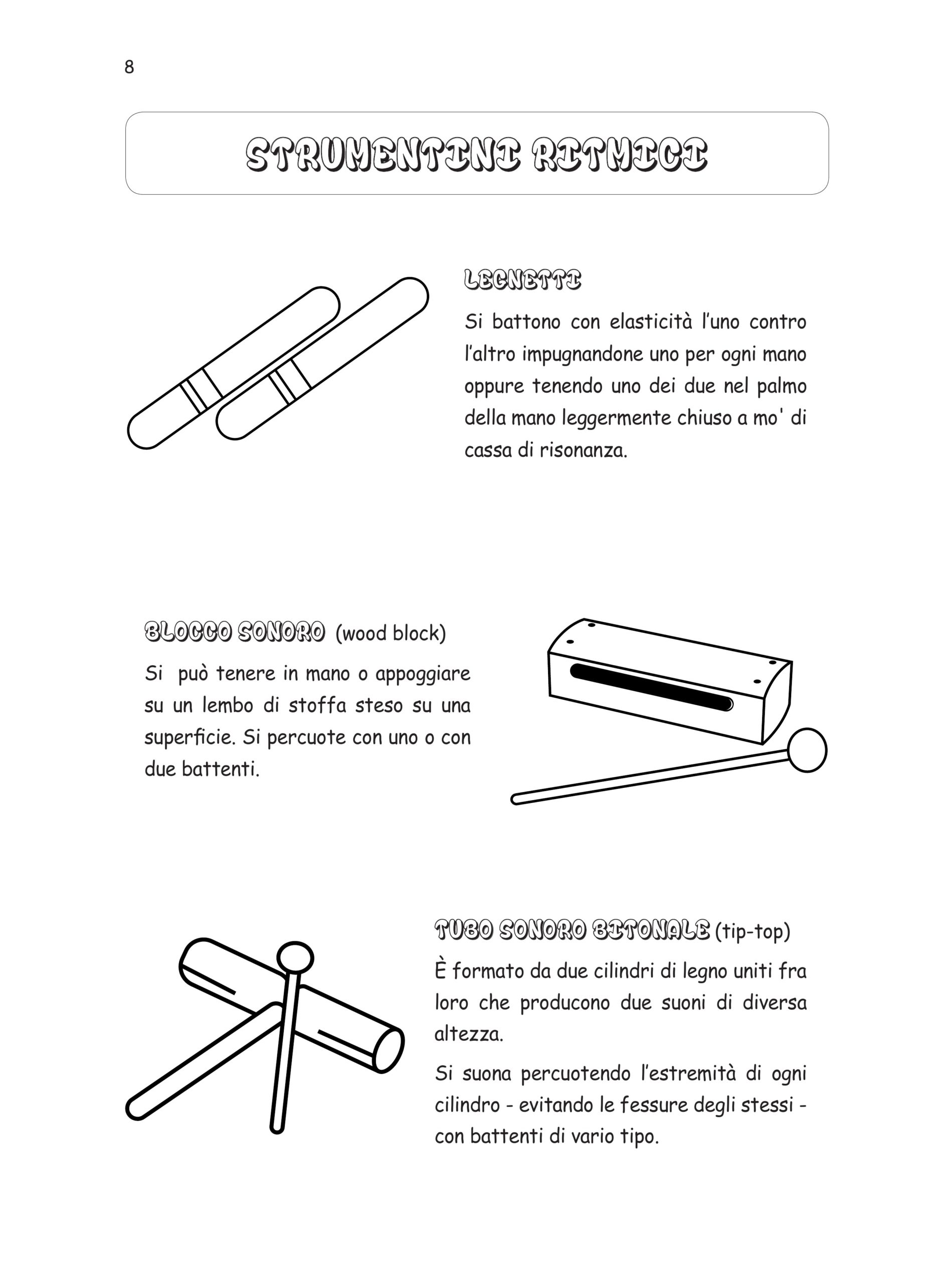 8

STRUMENTINI RITMICI

LEGNETTI

Si battono con elasticità l'uno contro l'altro impugnandone uno per ogni mano oppure tenendo uno dei due nel palmo della mano leggermente chiuso a mo' di cassa di risonanza.

BLOCCO SONORO (wood block)

Si può tenere in mano o appoggiare su un lembo di stoffa steso su una superficie. Si percuote con uno o con due battenti.

TUBO SONORO BITONALE (tip-top)

È formato da due cilindri di legno uniti fra loro che producono due suoni di diversa altezza.

Si suona percuotendo l'estremità di ogni cilindro - evitando le fessure degli stessi - con battenti di vario tipo.