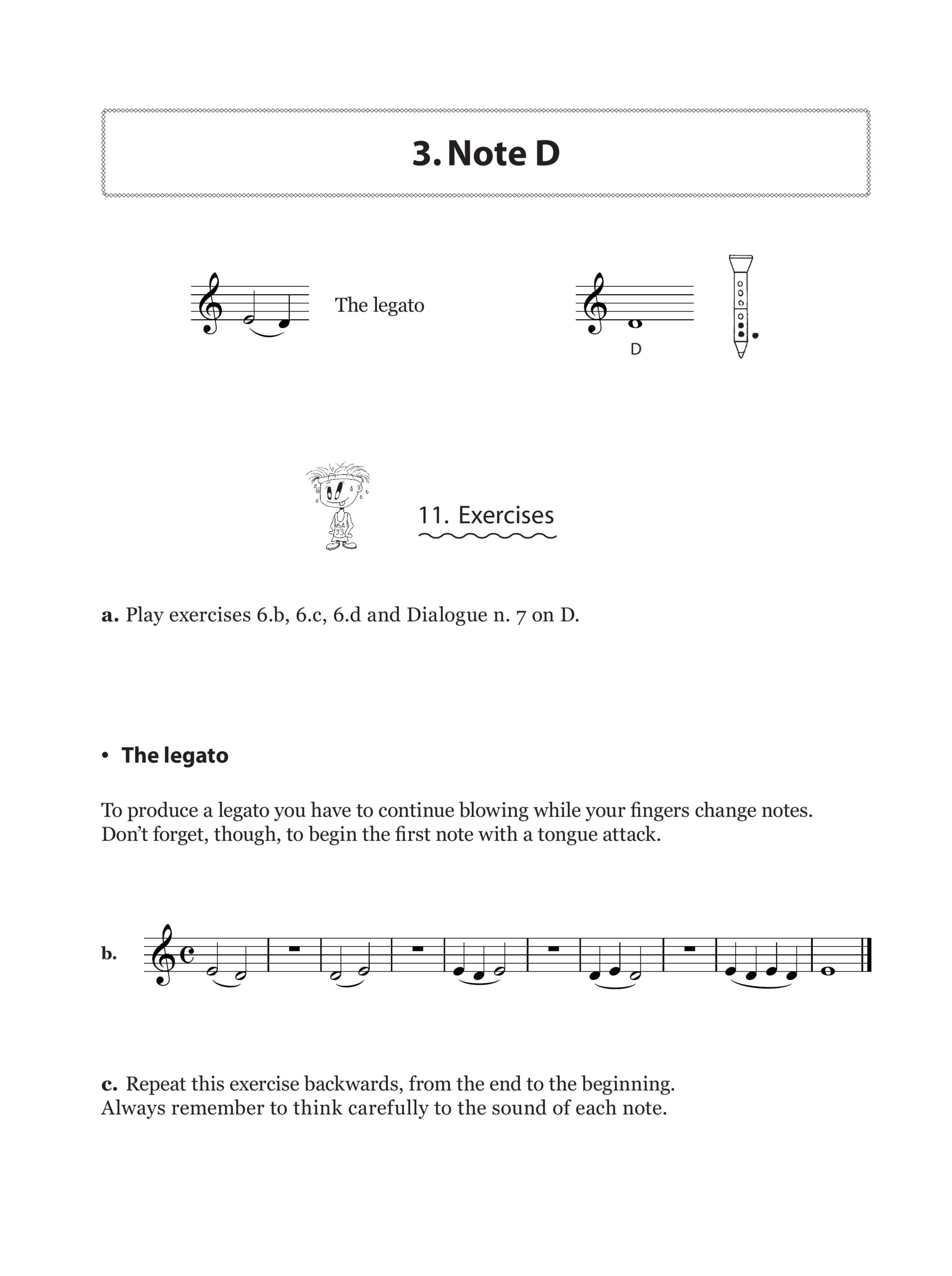 3. Note D

The legato

D

11. Exercises

a. Play exercises 6.b, 6.c, 6.d and Dialogue n. 7 on D.

• The legato

To produce a legato you have to continue blowing while your fingers change notes. Don't forget, though, to begin the first note with a tongue attack.

b.

c. Repeat this exercise backwards, from the end to the beginning. Always remember to think carefully to the sound of each note.