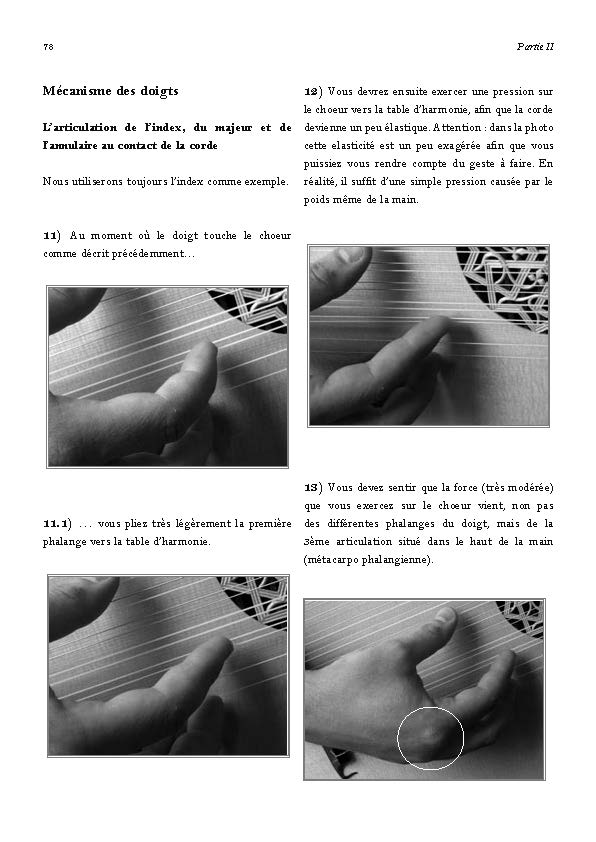 78

Partie II

Mécanisme des doigts

L'articulation de l'index, du majeur et de l'annulaire au contact de la corde

Nous utiliserons toujours l'index comme exemple.

11) Au moment où le doigt touche le choeur comme décrit précédemment…

11.1) … vous pliez très légèrement la première phalange vers la table d'harmonie.

12) Vous devrez ensuite exercer une pression sur le choeur vers la table d'harmonie, afin que la corde devienne un peu élastique. Attention : dans la photo cette elasticité est un peu exagérée afin que vous puissiez vous rendre compte du geste à faire. En réalité, il suffit d'une simple pression causée par le poids même de la main.

13) Vous devez sentir que la force (très modérée) que vous exercez sur le choeur vient, non pas des différentes phalanges du doigt, mais de la 3ème articulation situé dans le haut de la main (métacarpo phalangienne).